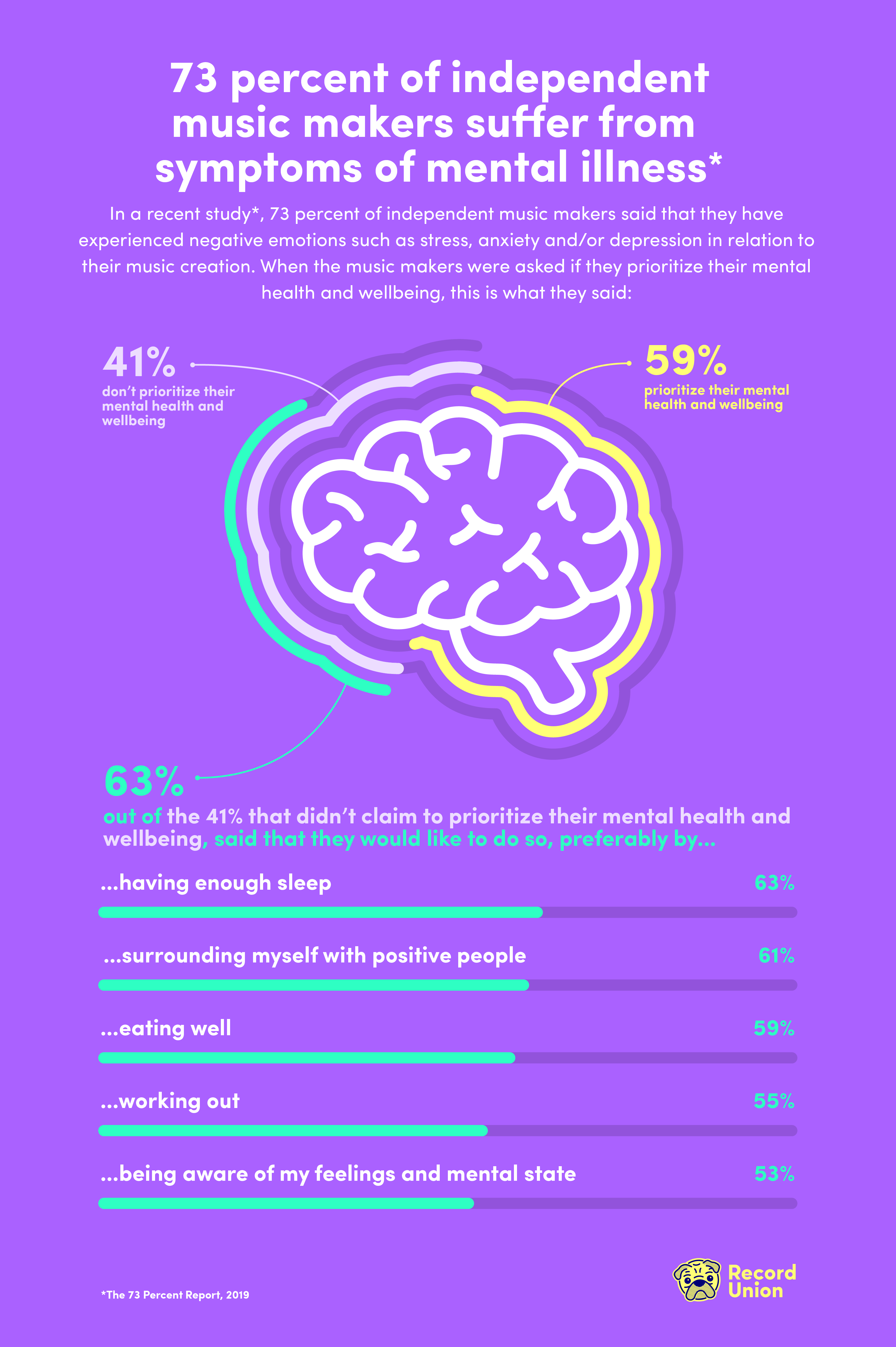 73 percent of independent music makers suffer from symptoms of mental illness*

In a recent study*, 73 percent of independent music makers said that they have experienced negative emotions such as stress, anxiety and/or depression in relation to their music creation. When the music makers were asked if they prioritize their mental health and wellbeing, this is what they said:

41%
don't prioritize their mental health and wellbeing

59%
prioritize their mental health and wellbeing

63%
out of the 41% that didn't claim to prioritize their mental health and wellbeing, said that they would like to do so, preferably by...

...having enough sleep 63%

...surrounding myself with positive people 61%

...eating well 59%

...working out 55%

...being aware of my feelings and mental state 53%

*The 73 Percent Report, 2019

Record Union